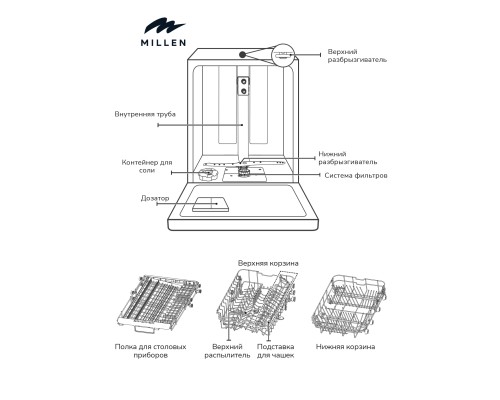 MILLEN

Верхний разбрызгиватель

Внутренняя труба

Нижний разбрызгиватель

Контейнер для соли

Система фильтров

Дозатор

Верхняя корзина

Полка для столовых приборов

Верхний распылитель

Подставка для чашек

Нижняя корзина