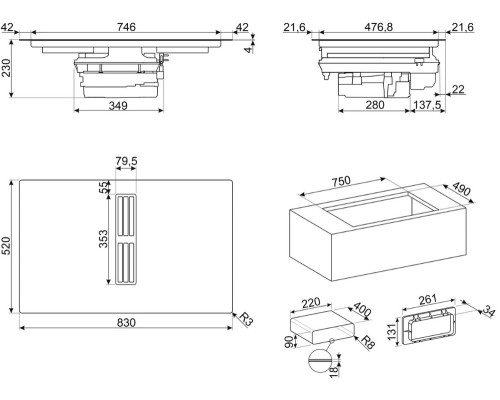 42
746
42
4
230
349

21,6
476,8
21,6
22
280
137,5

79,5
55
353
520
830
R3

750
490

220
400
90
R8
18

261
34
131