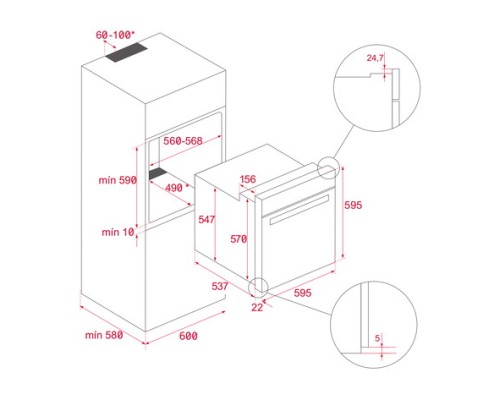 60-100*

24,7

560-568

mín 590

490 *

156

595

547

570

mín 10

537

595

22

5

mín 580

600