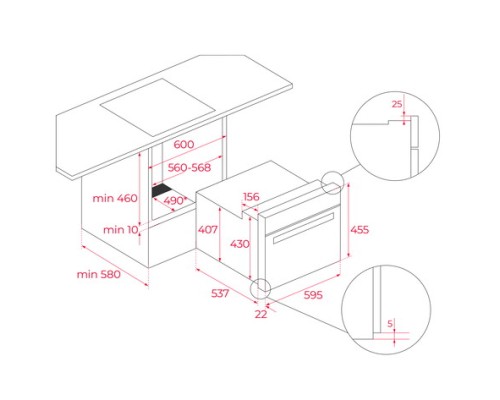 25
600
560-568
min 460
490*
156
min 10
407
430
455
min 580
537
595
22
5