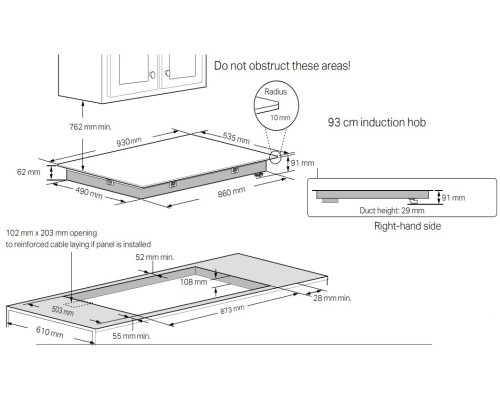 Do not obstruct these areas!

Radius

10 mm

93 cm induction hob

762 mm min.

930 mm

535 mm

91 mm

62 mm

490 mm

860 mm

91 mm

Duct height: 29 mm

Right-hand side

102 mm x 203 mm opening
to reinforced cable laying if panel is installed

52 mm min.

108 mm

28 mm min.

503 mm

873 mm

610 mm

55 mm min.