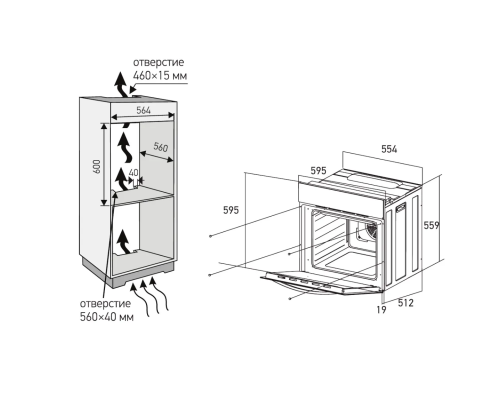 отверстие
460×15 мм

564

560

600

40

отверстие
560×40 мм

554

595

595

559

19

512