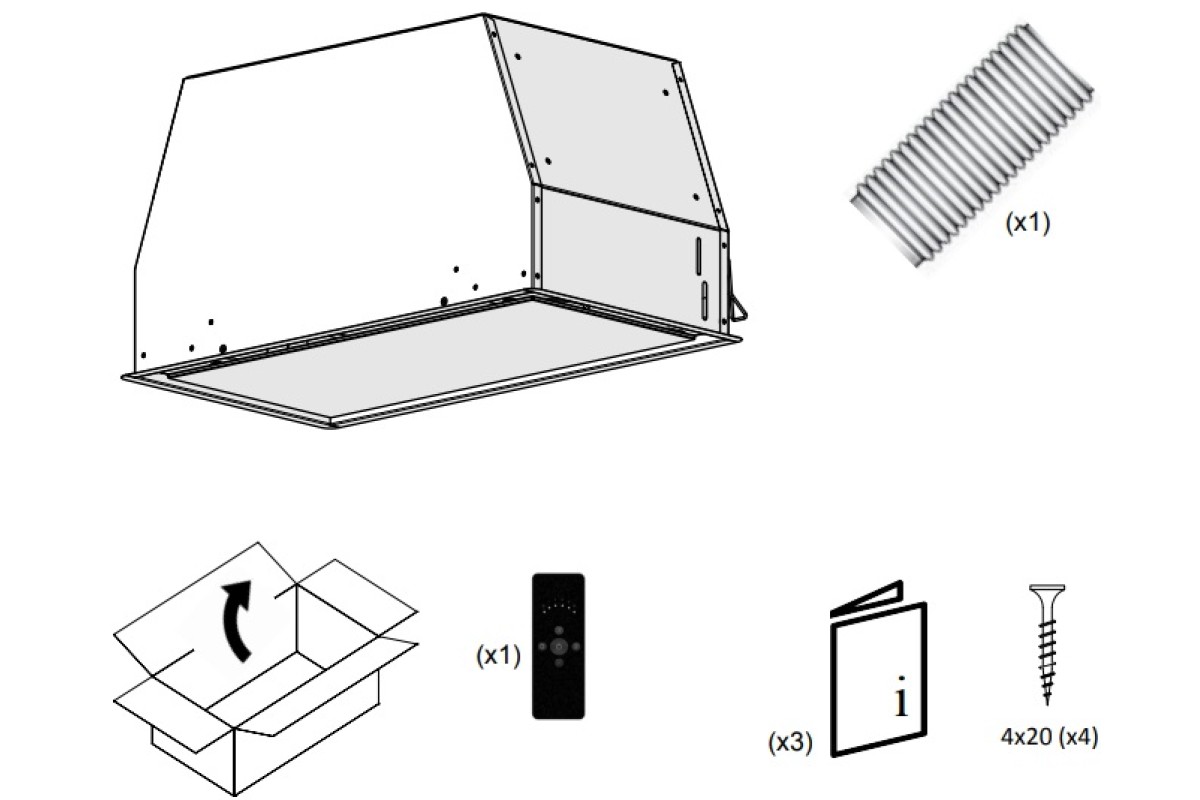 (x1)

(x1)

i

(x3)

4x20 (x4)