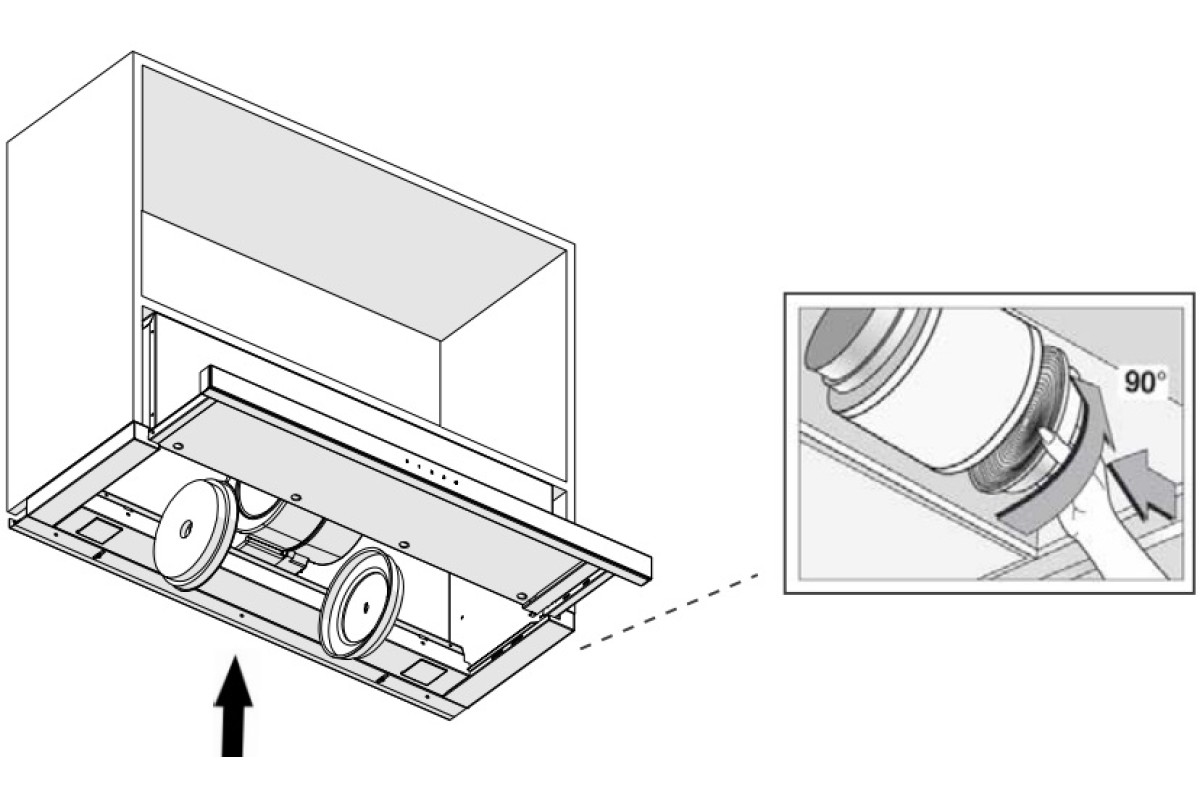 90°