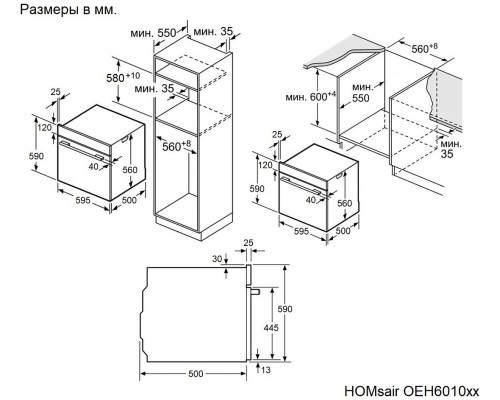 Размеры в мм.

мин. 550
мин. 35
$580^{+10}$
мин. 35
$560^{+8}$
25
120
590
40
560
595
500

$560^{+8}$
мин. $600^{+4}$
мин. 550
мин. 35
25
120
590
40
560
595
500

25
30
590
445
13
500

HOMsair OEH6010xx